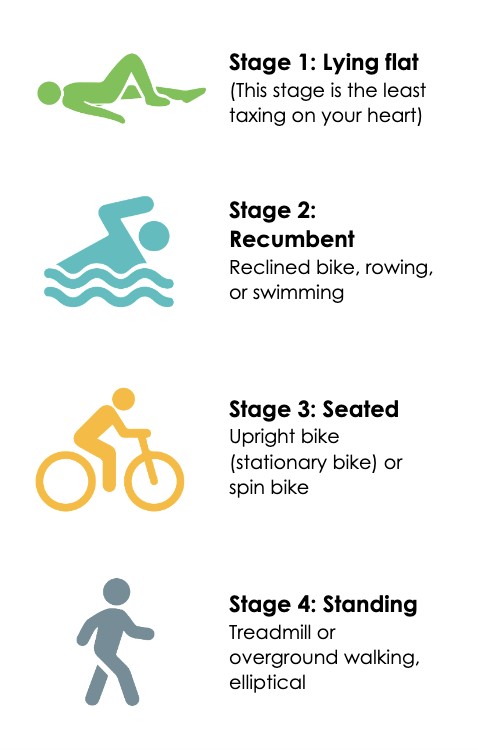 Stage 1: Lying flat
(This stage is the least taxing on your heart)

Stage 2: Recumbent
Reclined bike, rowing, or swimming

Stage 3: Seated
Upright bike (stationary bike) or spin bike

Stage 4: Standing
Treadmill or overground walking, elliptical