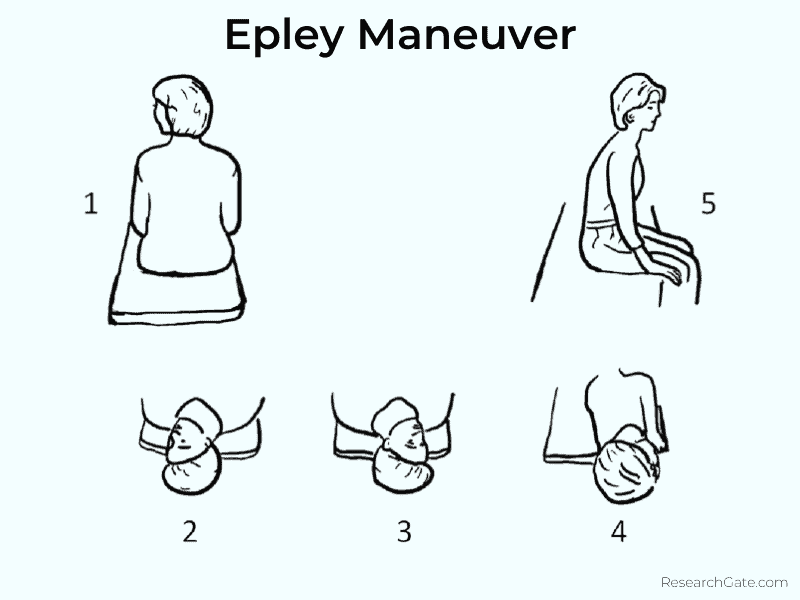 Epley Maneuver

1

5

2

3

4

ResearchGate.com